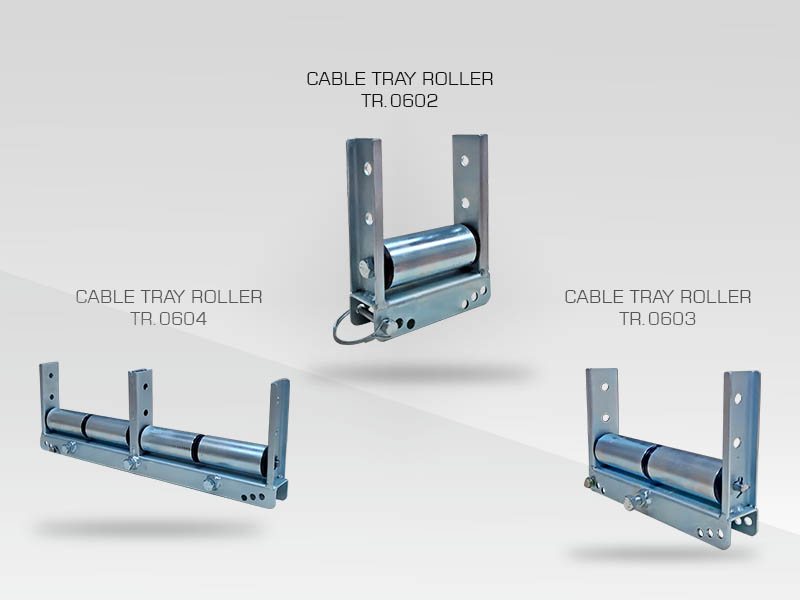 CABLE TRAY ROLLER
TR.0602

CABLE TRAY ROLLER
TR.0604

CABLE TRAY ROLLER
TR.0603